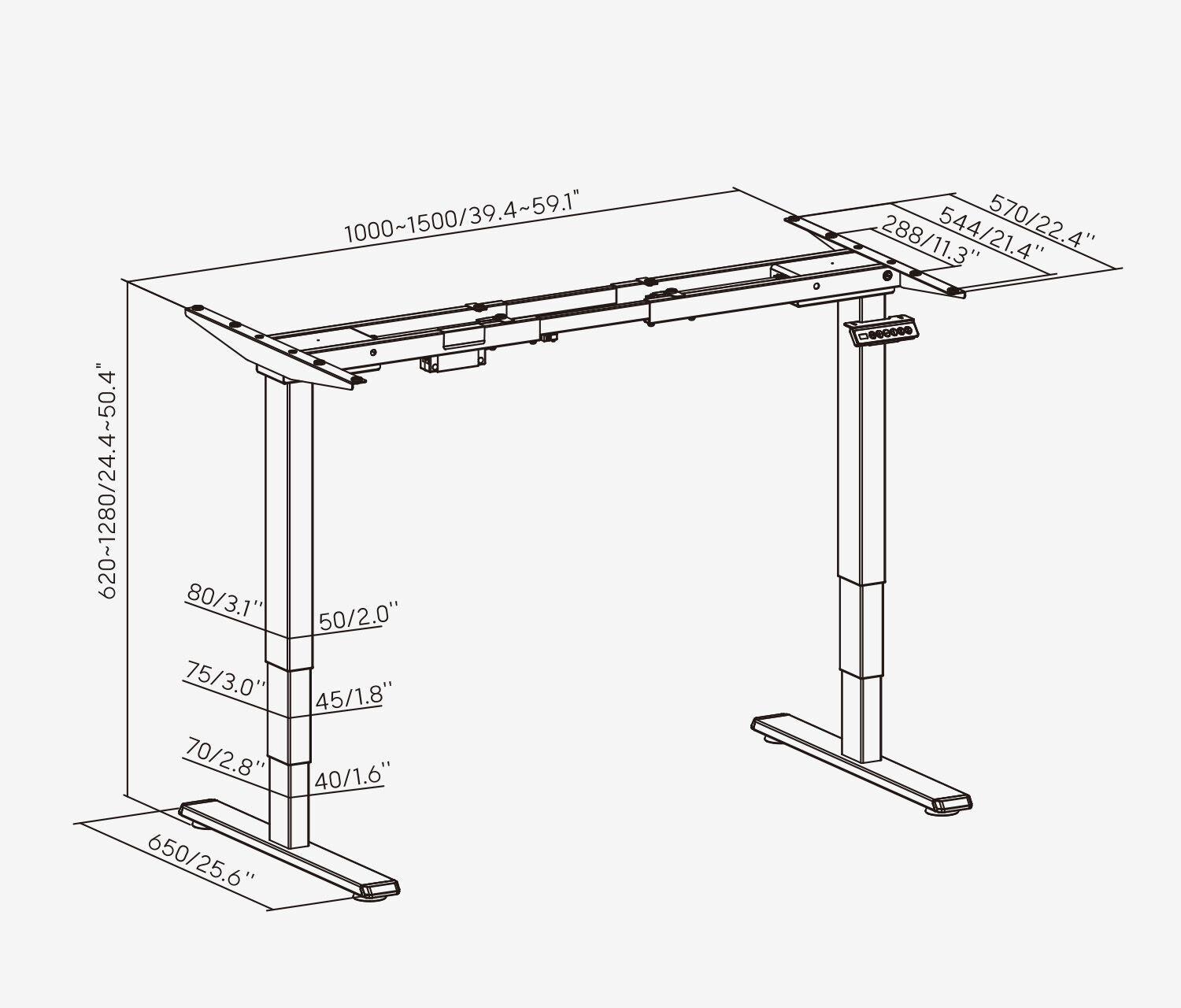 1000~1500/39.4~59.1"

570/22.4''

544/21.4''

288/11.3''

620~1280/24.4~50.4"

80/3.1''

50/2.0''

75/3.0''

45/1.8''

70/2.8''

40/1.6''

650/25.6''